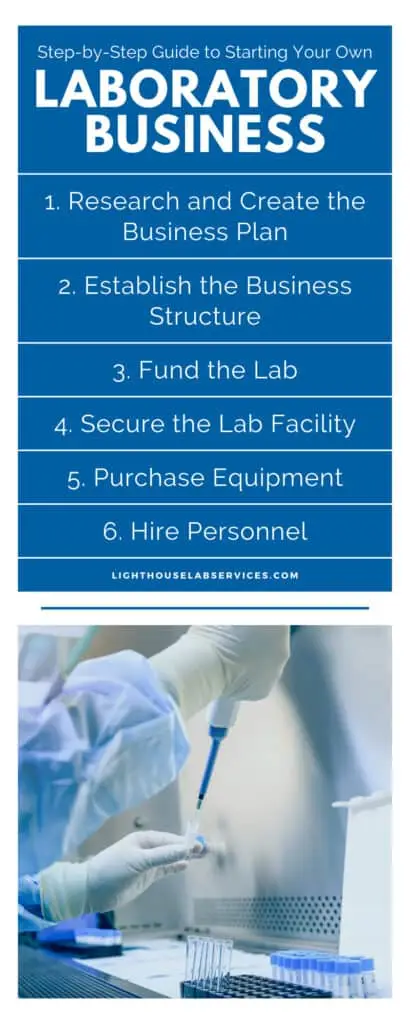 Step-by-Step Guide to Starting Your Own

LABORATORY BUSINESS

1. Research and Create the Business Plan

2. Establish the Business Structure

3. Fund the Lab

4. Secure the Lab Facility

5. Purchase Equipment

6. Hire Personnel

LIGHTHOUSELABSERVICES.COM